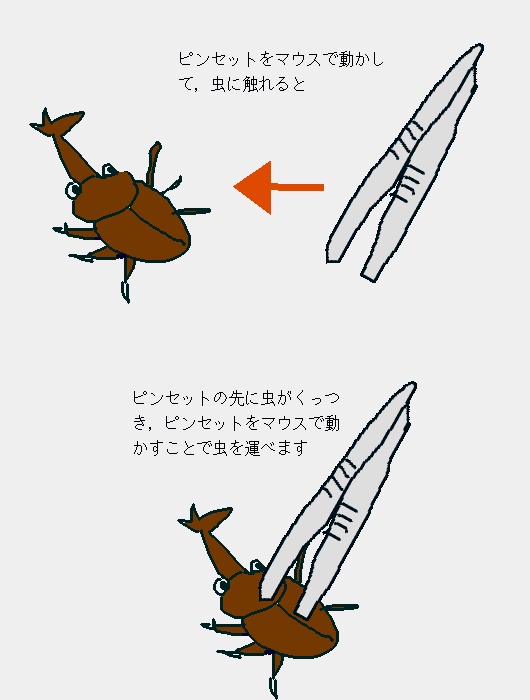 ピンセットをマウスで動かして，虫に触れると

ピンセットの先に虫がくっつき，ピンセットをマウスで動かすことで虫を運べます