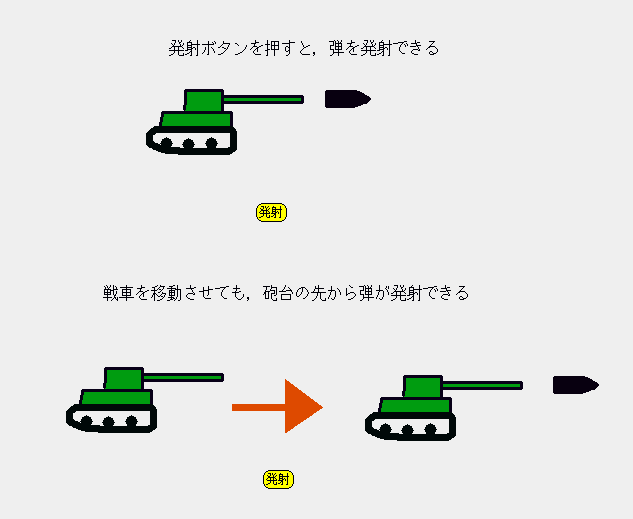 発射ボタンを押すと，弾を発射できる

発射

戦車を移動させても，砲台の先から弾が発射できる

発射